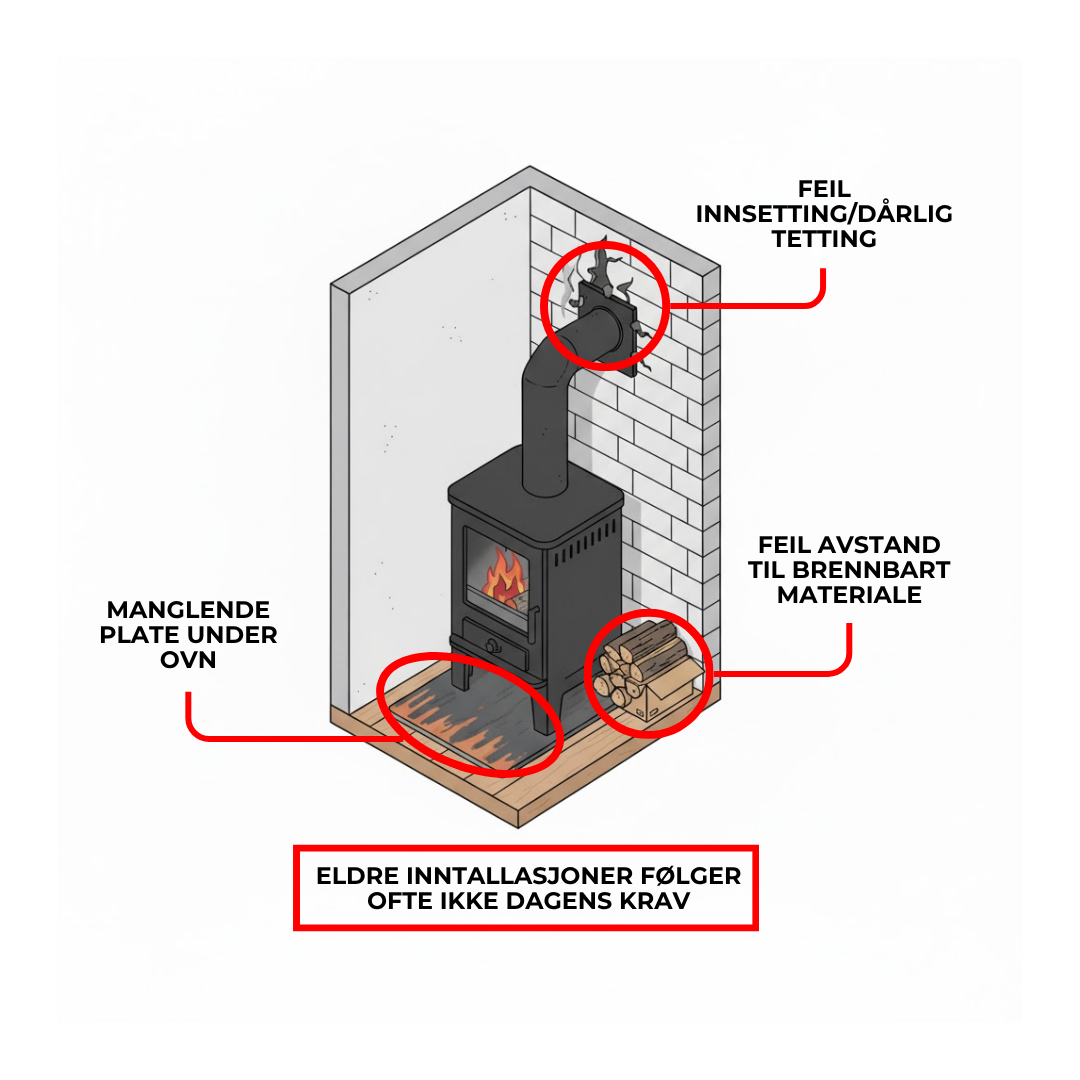 FEIL INNSETTING/DÅRLIG TETTING

FEIL AVSTAND TIL BRENNBART MATERIALE

MANGLENDE PLATE UNDER OVN

ELDRE INNTALLASJONER FØLGER OFTE IKKE DAGENS KRAV